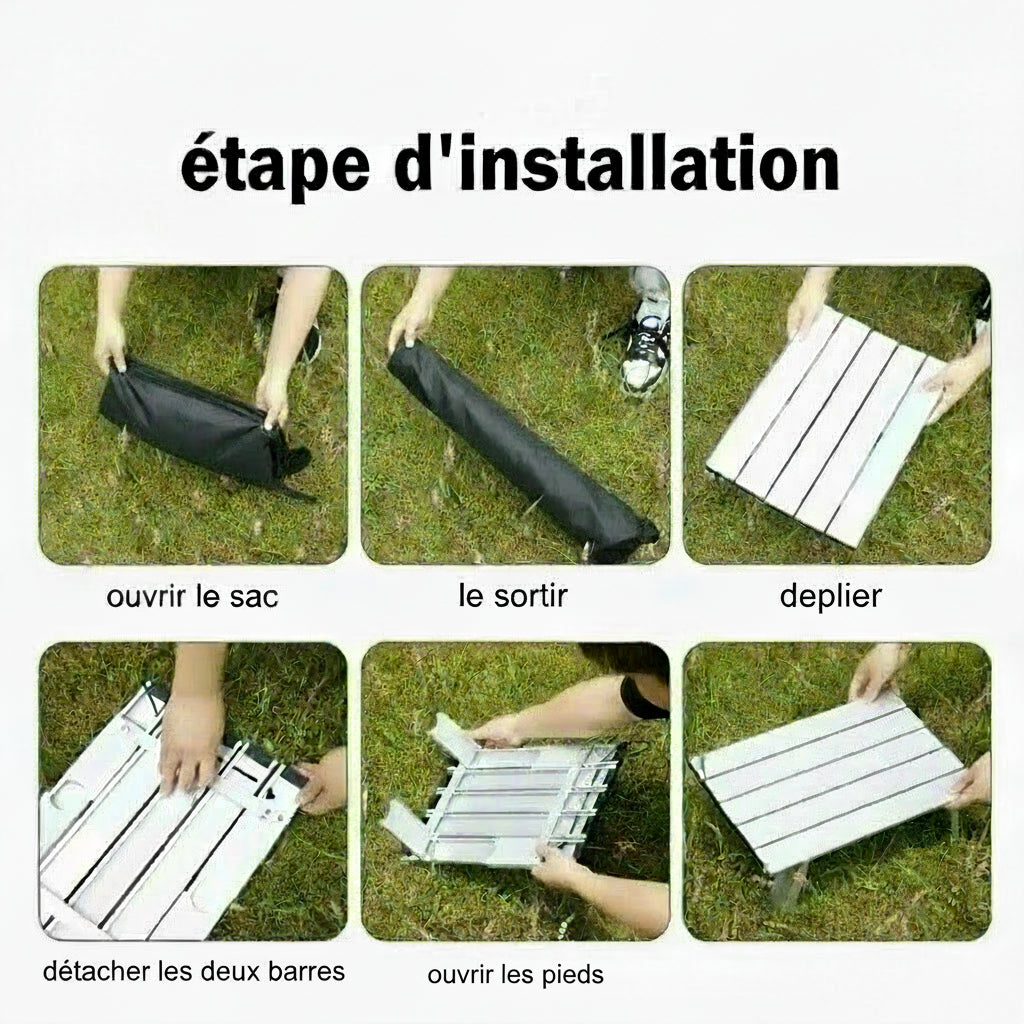 étape d'installation

ouvrir le sac

le sortir

deplier

détacher les deux barres

ouvrir les pieds